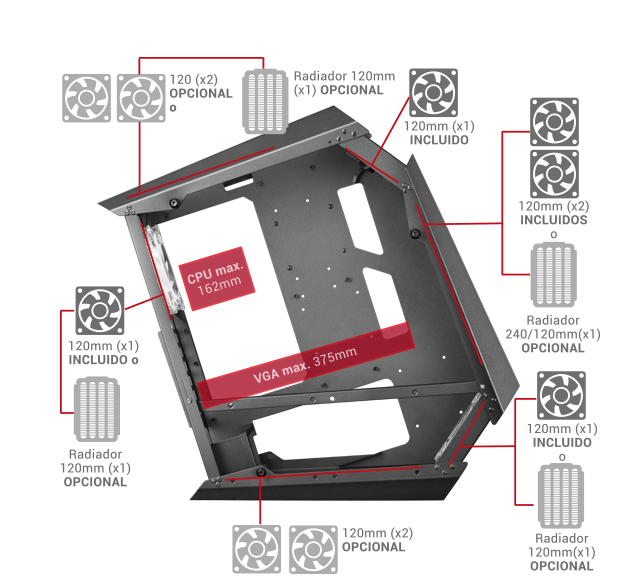 120 (x2)
OPCIONAL
o

Radiador 120mm
(x1) OPCIONAL

120mm (x1)
INCLUIDO

120mm (x2)
INCLUIDOS
o

Radiador
240/120mm(x1)
OPCIONAL

CPU max.
162mm

VGA max. 375mm

120mm (x1)
INCLUIDO o

Radiador
120mm (x1)
OPCIONAL

120mm (x1)
INCLUIDO
o

Radiador
120mm(x1)
OPCIONAL

120mm (x2)
OPCIONAL