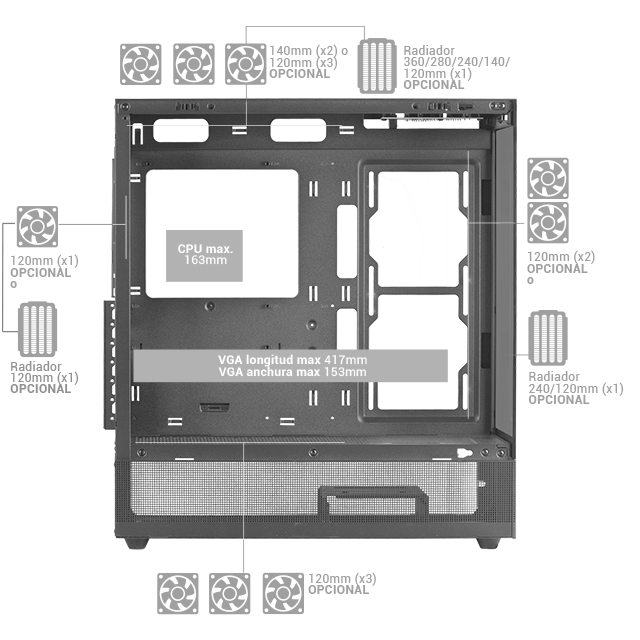 140mm (x2) o
120mm (x3)
OPCIONAL

Radiador
360/280/240/140/
120mm (x1)
OPCIONAL

120mm (x1)
OPCIONAL
o

Radiador
120mm (x1)
OPCIONAL

CPU max.
163mm

VGA longitud max 417mm
VGA anchura max 153mm

120mm (x2)
OPCIONAL
o

Radiador
240/120mm (x1)
OPCIONAL

120mm (x3)
OPCIONAL