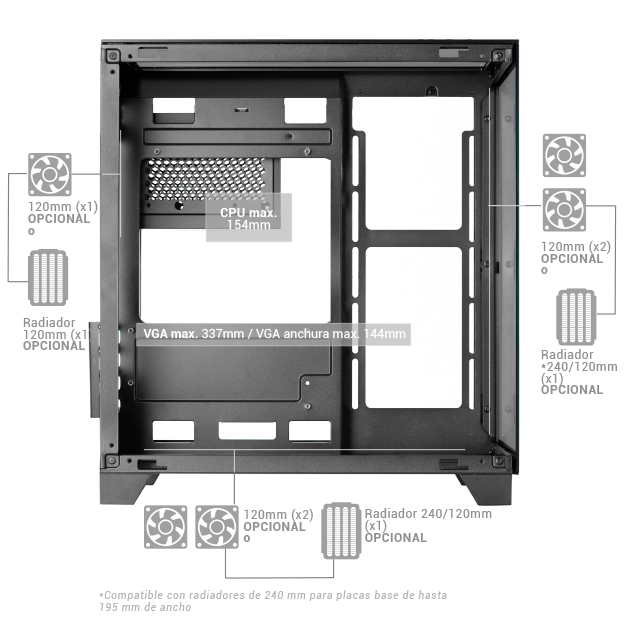 120mm (x1)
OPCIONAL
o

Radiador
120mm (x1)
OPCIONAL

CPU max.
154mm

VGA max. 337mm / VGA anchura max. 144mm

120mm (x2)
OPCIONAL
o

Radiador
*240/120mm
(x1)
OPCIONAL

120mm (x2)
OPCIONAL
o

Radiador 240/120mm
(x1)
OPCIONAL

*Compatible con radiadores de 240 mm para placas base de hasta 195 mm de ancho