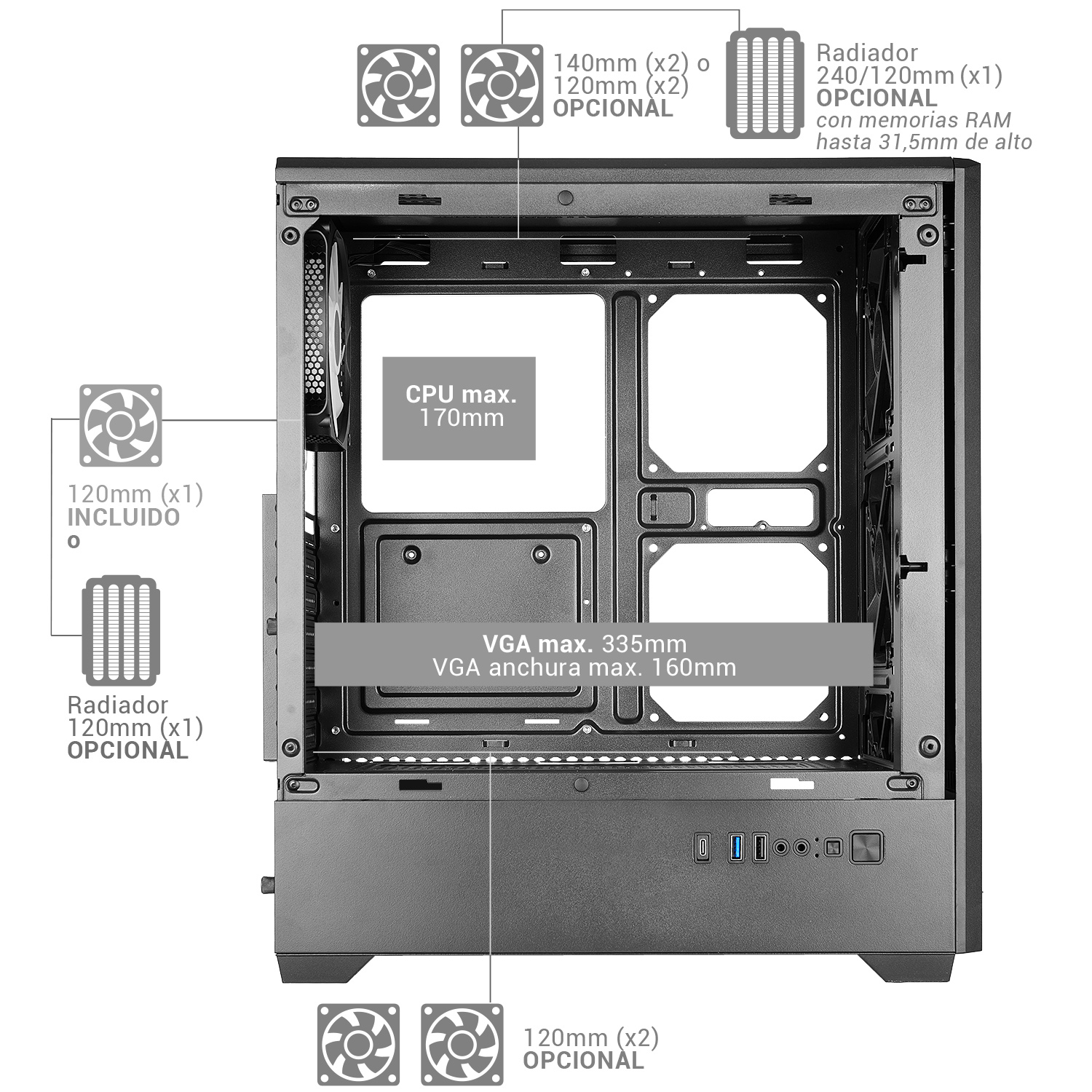 140mm (x2) o
120mm (x2)
OPCIONAL

Radiador
240/120mm (x1)
OPCIONAL
con memorias RAM
hasta 31,5mm de alto

CPU max.
170mm

120mm (x1)
INCLUIDO
o

Radiador
120mm (x1)
OPCIONAL

VGA max. 335mm
VGA anchura max. 160mm

120mm (x2)
OPCIONAL